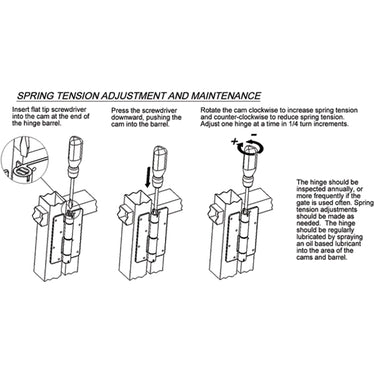 SPRING TENSION ADJUSTMENT AND MAINTENANCE

Insert flat tip screwdriver into the cam at the end of the hinge barrel.

Press the screwdriver downward, pushing the cam into the barrel.

Rotate the cam clockwise to increase spring tension and counter-clockwise to reduce spring tension. Adjust one hinge at a time in 1/4 turn increments.

+ -

The hinge should be inspected annually, or more frequently if the gate is used often. Spring tension adjustments should be made as needed. The hinge should be regularly lubricated by spraying an oil based lubricant into the area of the cams and barrel.